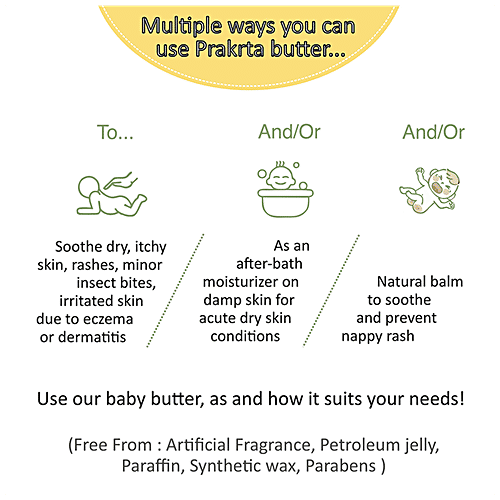 Multiple ways you can use Prakrta butter...

To...

Soothe dry, itchy skin, rashes, minor insect bites, irritated skin due to eczema or dermatitis

And/Or

As an after-bath moisturizer on damp skin for acute dry skin conditions

And/Or

Natural balm to soothe and prevent nappy rash

Use our baby butter, as and how it suits your needs!

(Free From : Artificial Fragrance, Petroleum jelly, Paraffin, Synthetic wax, Parabens )