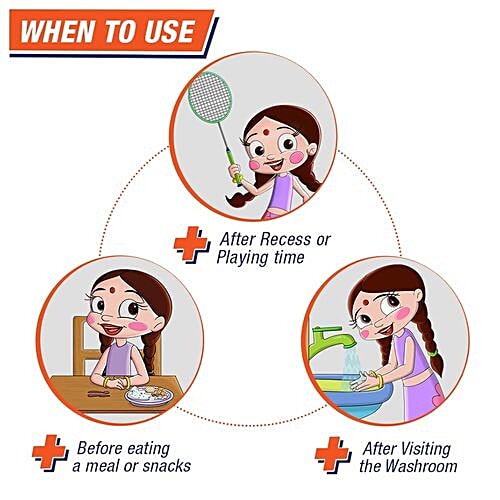 WHEN TO USE

After Recess or Playing time

Before eating a meal or snacks

After Visiting the Washroom