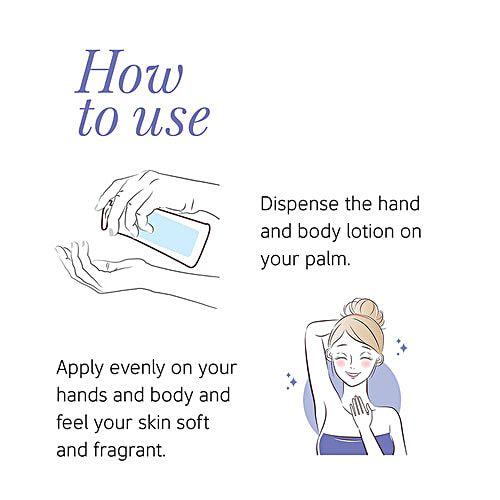 How to use

Dispense the hand and body lotion on your palm.

Apply evenly on your hands and body and feel your skin soft and fragrant.