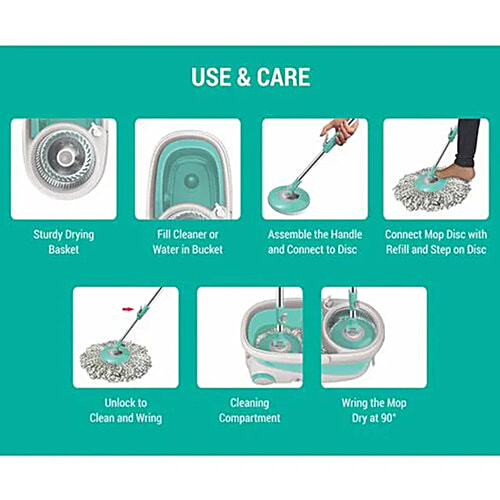 USE & CARE

Sturdy Drying Basket

Fill Cleaner or Water in Bucket

Assemble the Handle and Connect to Disc

Connect Mop Disc with Refill and Step on Disc

Unlock to Clean and Wring

Cleaning Compartment

Wring the Mop Dry at 90°