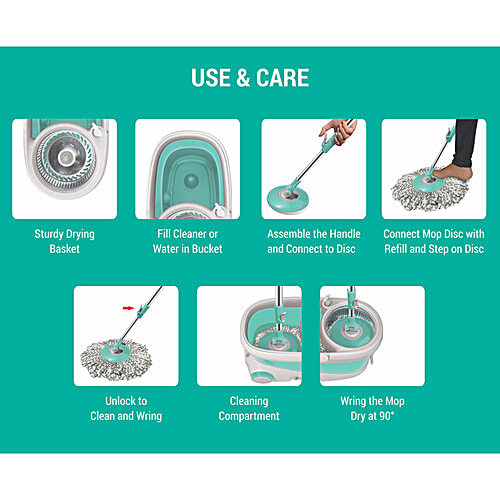 USE & CARE

Sturdy Drying Basket

Fill Cleaner or Water in Bucket

Assemble the Handle and Connect to Disc

Connect Mop Disc with Refill and Step on Disc

Unlock to Clean and Wring

Cleaning Compartment

Wring the Mop Dry at 90°