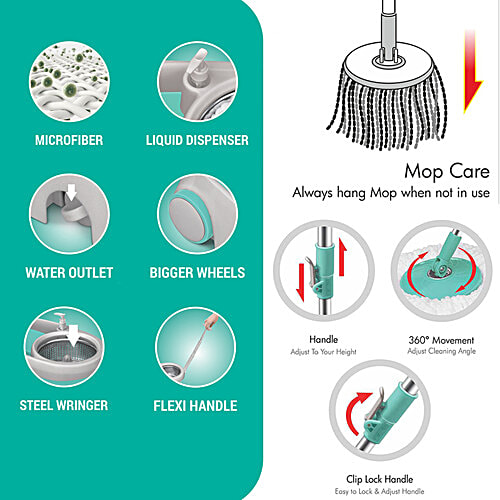 MICROFIBER

LIQUID DISPENSER

WATER OUTLET

BIGGER WHEELS

STEEL WRINGER

FLEXI HANDLE

Mop Care
Always hang Mop when not in use

Handle
Adjust To Your Height

360° Movement
Adjust Cleaning Angle

Clip Lock Handle
Easy to Lock & Adjust Handle