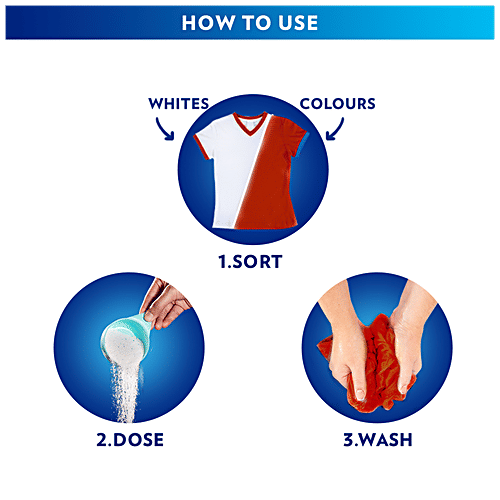 HOW TO USE

WHITES

COLOURS

1.SORT

2.DOSE

3.WASH