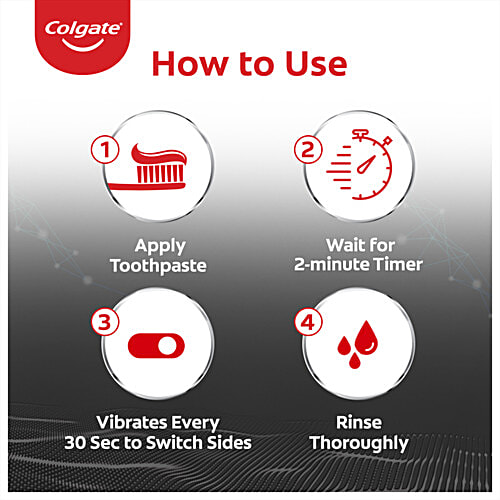 Colgate

How to Use

1

Apply Toothpaste

2

Wait for 2-minute Timer

3

Vibrates Every 30 Sec to Switch Sides

4

Rinse Thoroughly