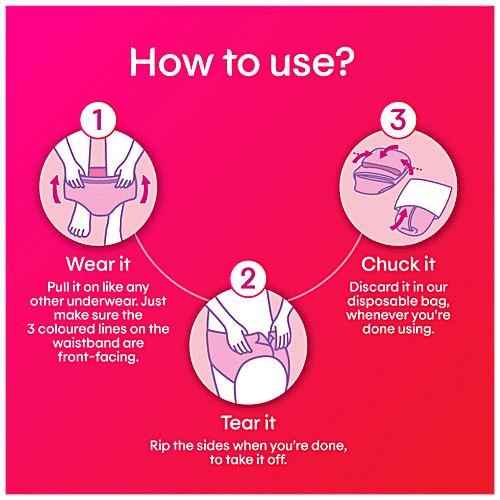 How to use?

1

Wear it

Pull it on like any other underwear. Just make sure the 3 coloured lines on the waistband are front-facing.

2

Tear it

Rip the sides when you're done, to take it off.

3

Chuck it

Discard it in our disposable bag, whenever you're done using.