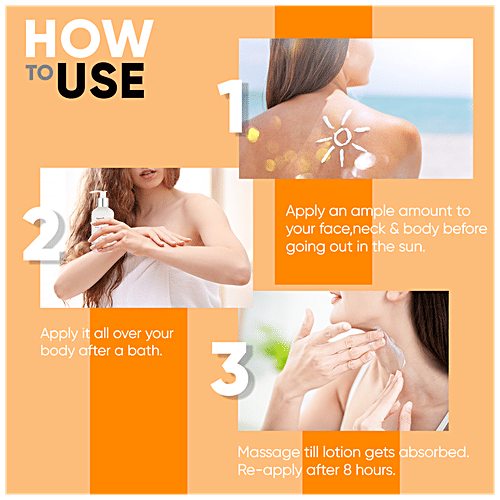 HOW TO USE

1

Apply an ample amount to your face,neck & body before going out in the sun.

2

Apply it all over your body after a bath.

3

Massage till lotion gets absorbed. Re-apply after 8 hours.