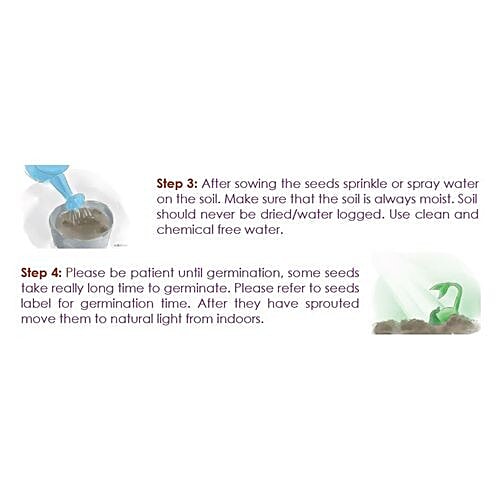 Step 3: After sowing the seeds sprinkle or spray water on the soil. Make sure that the soil is always moist. Soil should never be dried/water logged. Use clean and chemical free water.

Step 4: Please be patient until germination, some seeds take really long time to germinate. Please refer to seeds label for germination time. After they have sprouted move them to natural light from indoors.