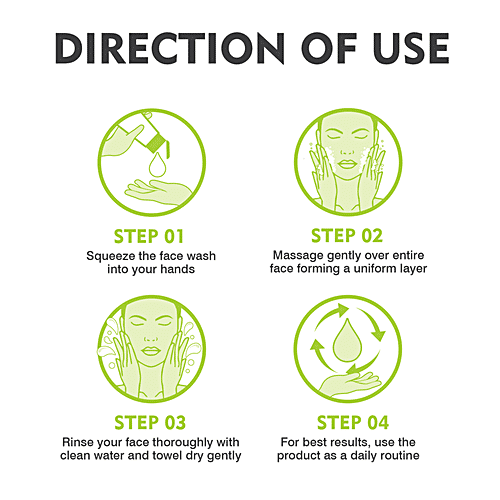 DIRECTION OF USE

STEP 01
Squeeze the face wash into your hands

STEP 02
Massage gently over entire face forming a uniform layer

STEP 03
Rinse your face thoroughly with clean water and towel dry gently

STEP 04
For best results, use the product as a daily routine