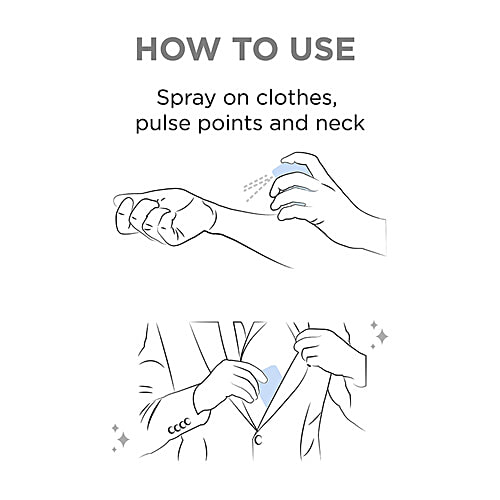 HOW TO USE

Spray on clothes, pulse points and neck