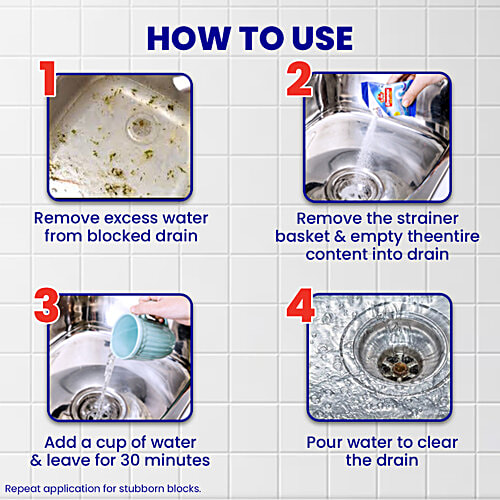 HOW TO USE

1

Remove excess water from blocked drain

2

Remove the strainer basket & empty theentire content into drain

3

Add a cup of water & leave for 30 minutes

4

Pour water to clear the drain

Repeat application for stubborn blocks.