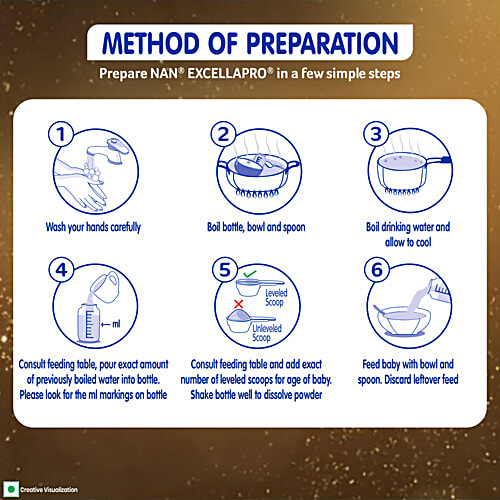 METHOD OF PREPARATION

Prepare NAN® EXCELLAPRO® in a few simple steps

1
Wash your hands carefully

2
Boil bottle, bowl and spoon

3
Boil drinking water and allow to cool

4
← ml
Consult feeding table, pour exact amount of previously boiled water into bottle. Please look for the ml markings on bottle

5
Leveled Scoop
Unleveled Scoop
Consult feeding table and add exact number of leveled scoops for age of baby. Shake bottle well to dissolve powder

6
Feed baby with bowl and spoon. Discard leftover feed

Creative Visualization