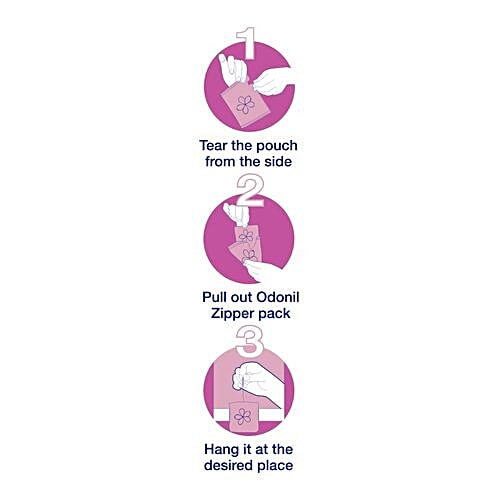 1

Tear the pouch from the side

2

Pull out Odonil Zipper pack

3

Hang it at the desired place