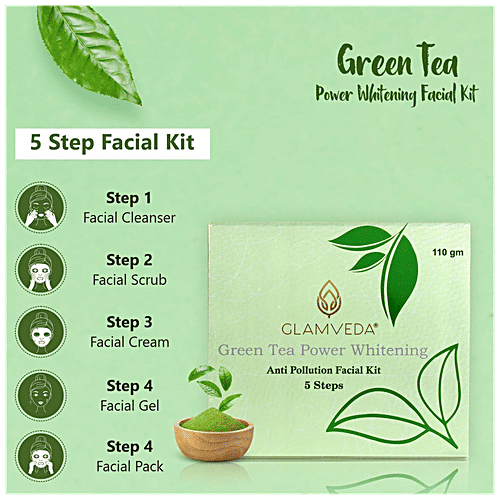 Green Tea
Power Whitening Facial Kit

5 Step Facial Kit

Step 1
Facial Cleanser

Step 2
Facial Scrub

Step 3
Facial Cream

Step 4
Facial Gel

Step 4
Facial Pack

110 gm

GLAMVEDA®
Green Tea Power Whitening
Anti Pollution Facial Kit
5 Steps