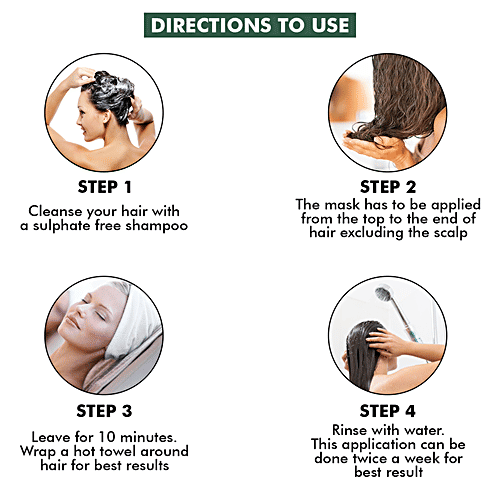 DIRECTIONS TO USE

STEP 1
Cleanse your hair with a sulphate free shampoo

STEP 2
The mask has to be applied from the top to the end of hair excluding the scalp

STEP 3
Leave for 10 minutes. Wrap a hot towel around hair for best results

STEP 4
Rinse with water. This application can be done twice a week for best result