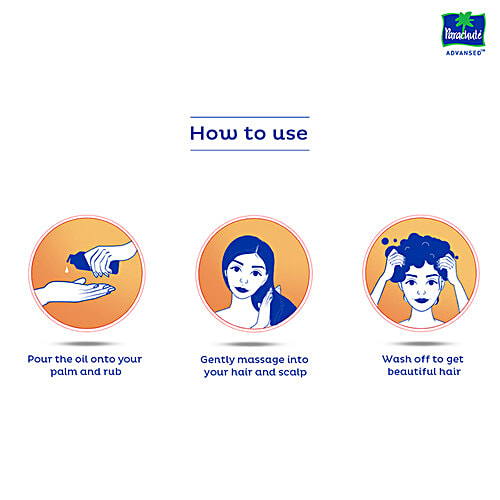 Parachute
ADVANSED™

How to use

Pour the oil onto your palm and rub

Gently massage into your hair and scalp

Wash off to get beautiful hair