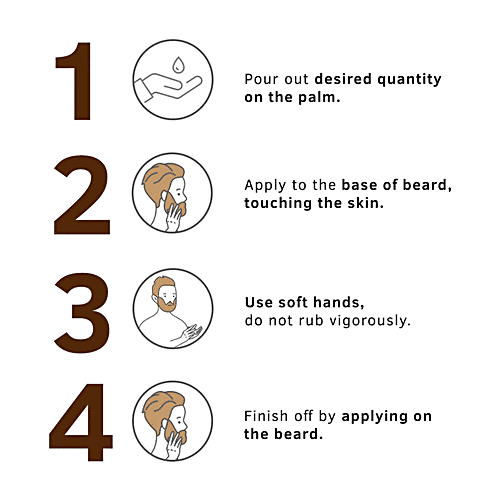 1

Pour out desired quantity on the palm.

2

Apply to the base of beard, touching the skin.

3

Use soft hands, do not rub vigorously.

4

Finish off by applying on the beard.