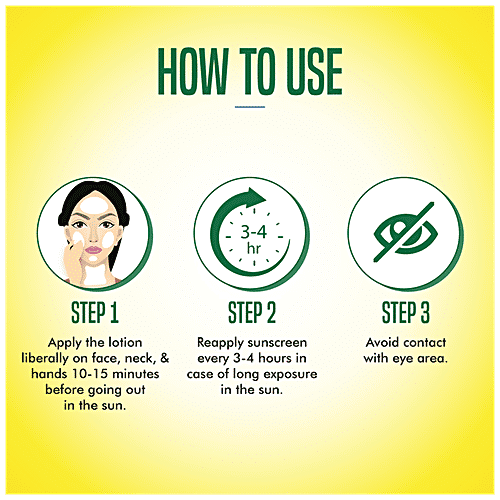 HOW TO USE

3-4 hr

STEP 1

Apply the lotion liberally on face, neck, & hands 10-15 minutes before going out in the sun.

STEP 2

Reapply sunscreen every 3-4 hours in case of long exposure in the sun.

STEP 3

Avoid contact with eye area.