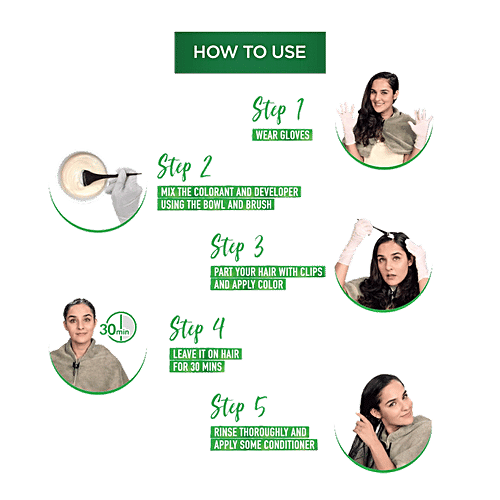 HOW TO USE

Step 1
WEAR GLOVES

Step 2
MIX THE COLORANT AND DEVELOPER USING THE BOWL AND BRUSH

Step 3
PART YOUR HAIR WITH CLIPS AND APPLY COLOR

30 min

Step 4
LEAVE IT ON HAIR FOR 30 MINS

Step 5
RINSE THOROUGHLY AND APPLY SOME CONDITIONER