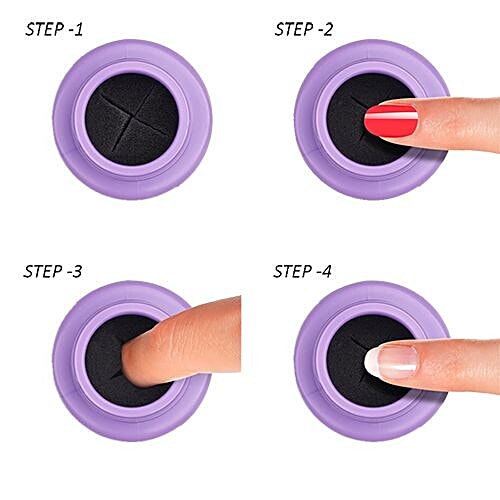 STEP -1

STEP -2

STEP -3

STEP -4