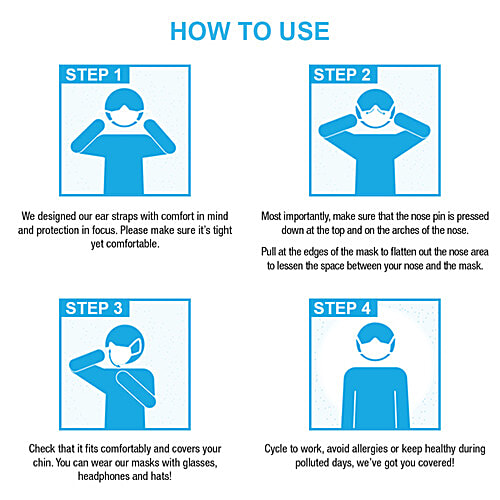 HOW TO USE

STEP 1

We designed our ear straps with comfort in mind and protection in focus. Please make sure it's tight yet comfortable.

STEP 2

Most importantly, make sure that the nose pin is pressed down at the top and on the arches of the nose.

Pull at the edges of the mask to flatten out the nose area to lessen the space between your nose and the mask.

STEP 3

Check that it fits comfortably and covers your chin. You can wear our masks with glasses, headphones and hats!

STEP 4

Cycle to work, avoid allergies or keep healthy during polluted days, we've got you covered!