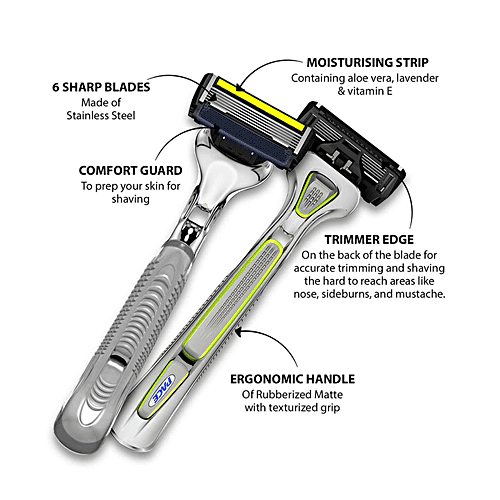 MOISTURISING STRIP
Containing aloe vera, lavender & vitamin E

6 SHARP BLADES
Made of Stainless Steel

COMFORT GUARD
To prep your skin for shaving

TRIMMER EDGE
On the back of the blade for accurate trimming and shaving the hard to reach areas like nose, sideburns, and mustache.

ERGONOMIC HANDLE
Of Rubberized Matte with texturized grip

PACE