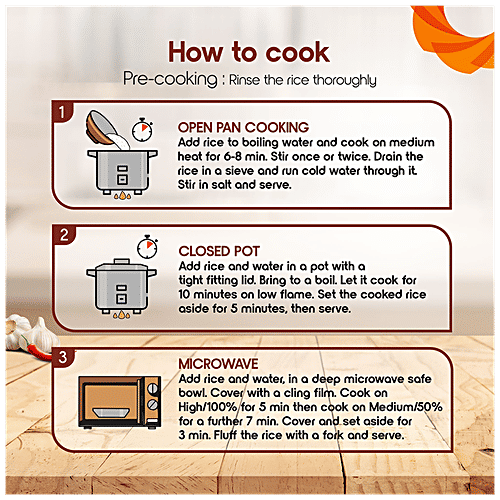 How to cook

Pre-cooking : Rinse the rice thoroughly

1

OPEN PAN COOKING
Add rice to boiling water and cook on medium heat for 6-8 min. Stir once or twice. Drain the rice in a sieve and run cold water through it. Stir in salt and serve.

2

CLOSED POT
Add rice and water in a pot with a tight fitting lid. Bring to a boil. Let it cook for 10 minutes on low flame. Set the cooked rice aside for 5 minutes, then serve.

3

MICROWAVE
Add rice and water, in a deep microwave safe bowl. Cover with a cling film. Cook on High/100% for 5 min then cook on Medium/50% for a further 7 min. Cover and set aside for 3 min. Fluff the rice with a fork and serve.