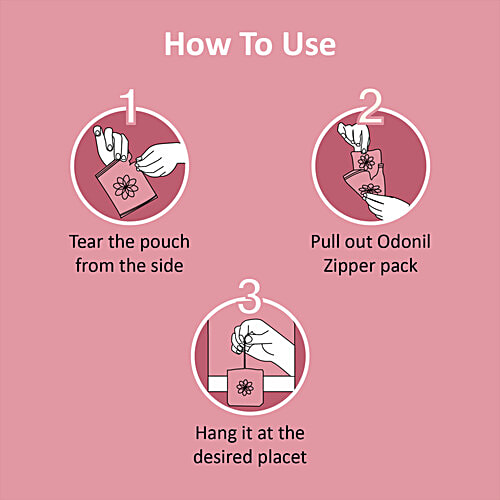 How To Use

1

Tear the pouch from the side

2

Pull out Odonil Zipper pack

3

Hang it at the desired placet