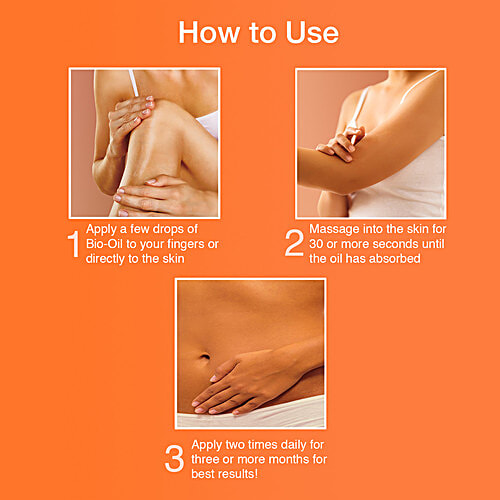 How to Use

1 Apply a few drops of Bio-Oil to your fingers or directly to the skin

2 Massage into the skin for 30 or more seconds until the oil has absorbed

3 Apply two times daily for three or more months for best results!