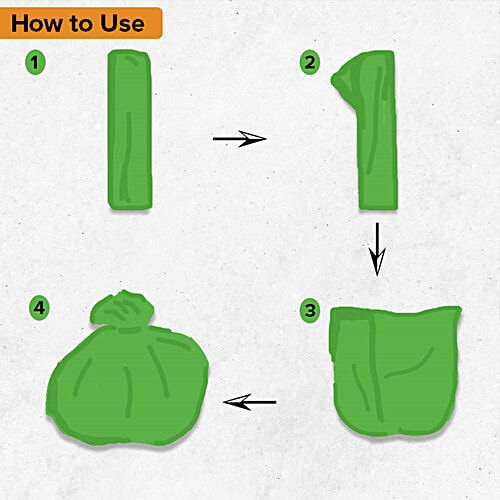 How to Use

1

2

3

4