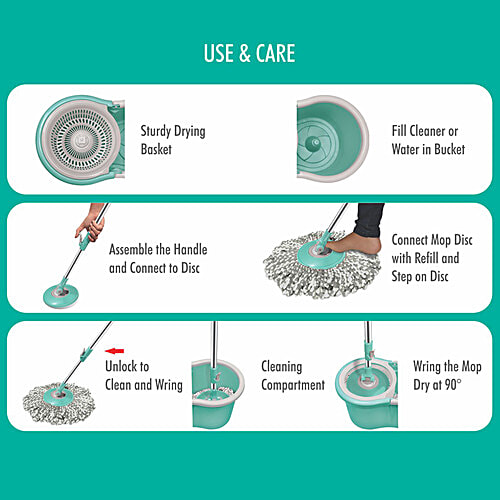 USE & CARE

Sturdy Drying Basket

Fill Cleaner or Water in Bucket

Assemble the Handle and Connect to Disc

Connect Mop Disc with Refill and Step on Disc

Unlock to Clean and Wring

Cleaning Compartment

Wring the Mop Dry at 90°