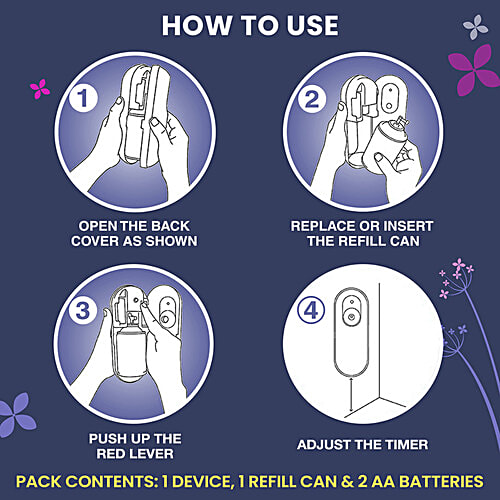 HOW TO USE

1
OPEN THE BACK COVER AS SHOWN

2
REPLACE OR INSERT THE REFILL CAN

3
PUSH UP THE RED LEVER

4
ADJUST THE TIMER

PACK CONTENTS: 1 DEVICE, 1 REFILL CAN & 2 AA BATTERIES