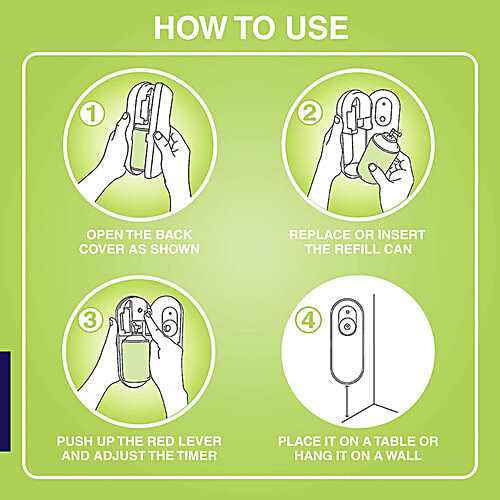 HOW TO USE

1

OPEN THE BACK COVER AS SHOWN

2

REPLACE OR INSERT THE REFILL CAN

3

PUSH UP THE RED LEVER AND ADJUST THE TIMER

4

PLACE IT ON A TABLE OR HANG IT ON A WALL