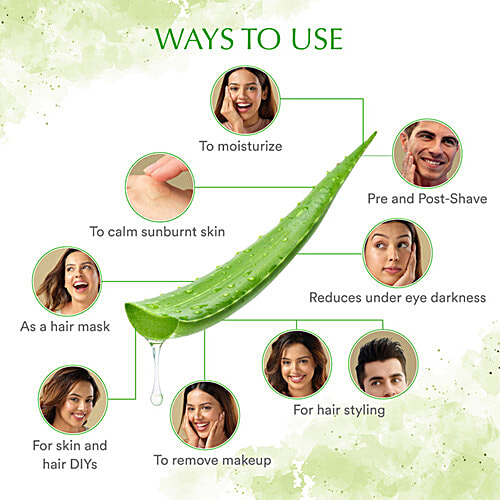 WAYS TO USE

To moisturize

Pre and Post-Shave

To calm sunburnt skin

Reduces under eye darkness

As a hair mask

For hair styling

For skin and hair DIYs

To remove makeup