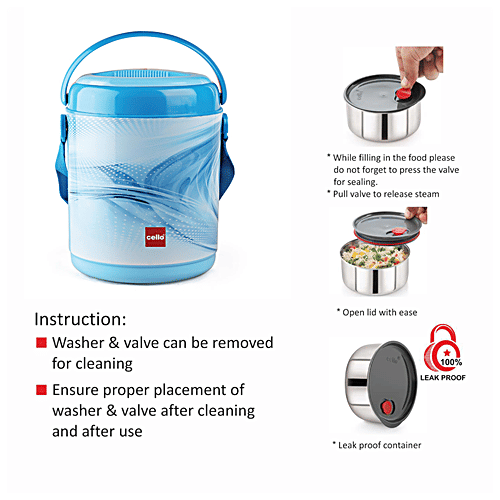 cello

Instruction:

Washer & valve can be removed for cleaning

Ensure proper placement of washer & valve after cleaning and after use

* While filling in the food please do not forget to press the valve for sealing.

* Pull valve to release steam

* Open lid with ease

100%
LEAK PROOF

* Leak proof container