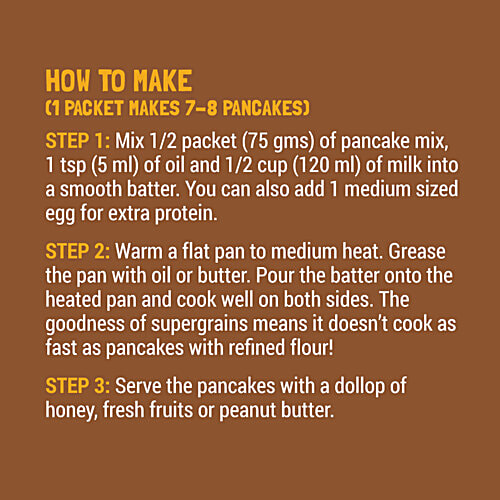 HOW TO MAKE
(1 PACKET MAKES 7–8 PANCAKES)

STEP 1: Mix 1/2 packet (75 gms) of pancake mix, 1 tsp (5 ml) of oil and 1/2 cup (120 ml) of milk into a smooth batter. You can also add 1 medium sized egg for extra protein.

STEP 2: Warm a flat pan to medium heat. Grease the pan with oil or butter. Pour the batter onto the heated pan and cook well on both sides. The goodness of supergrains means it doesn't cook as fast as pancakes with refined flour!

STEP 3: Serve the pancakes with a dollop of honey, fresh fruits or peanut butter.