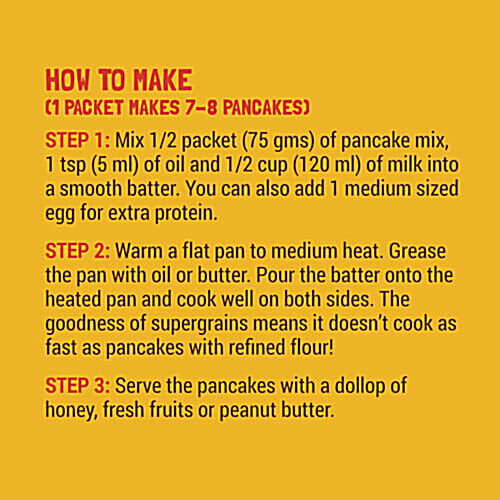 HOW TO MAKE
(1 PACKET MAKES 7–8 PANCAKES)

STEP 1: Mix 1/2 packet (75 gms) of pancake mix, 1 tsp (5 ml) of oil and 1/2 cup (120 ml) of milk into a smooth batter. You can also add 1 medium sized egg for extra protein.

STEP 2: Warm a flat pan to medium heat. Grease the pan with oil or butter. Pour the batter onto the heated pan and cook well on both sides. The goodness of supergrains means it doesn't cook as fast as pancakes with refined flour!

STEP 3: Serve the pancakes with a dollop of honey, fresh fruits or peanut butter.