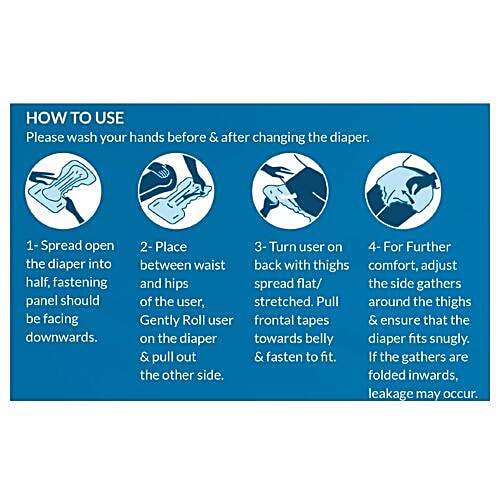 HOW TO USE
Please wash your hands before & after changing the diaper.

1- Spread open the diaper into half, fastening panel should be facing downwards.

2- Place between waist and hips of the user, Gently Roll user on the diaper & pull out the other side.

3- Turn user on back with thighs spread flat/ stretched. Pull frontal tapes towards belly & fasten to fit.

4- For Further comfort, adjust the side gathers around the thighs & ensure that the diaper fits snugly. If the gathers are folded inwards, leakage may occur.