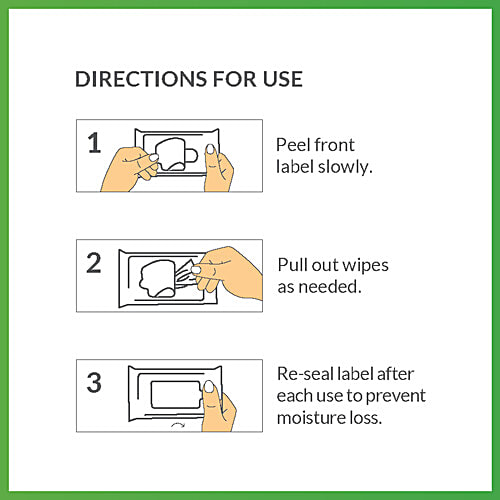 DIRECTIONS FOR USE

1

Peel front label slowly.

2

Pull out wipes as needed.

3

Re-seal label after each use to prevent moisture loss.