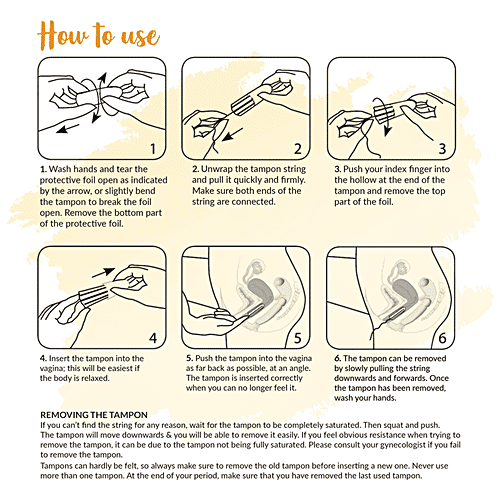 How to use

1

2

3

1. Wash hands and tear the protective foil open as indicated by the arrow, or slightly bend the tampon to break the foil open. Remove the bottom part of the protective foil.

2. Unwrap the tampon string and pull it quickly and firmly. Make sure both ends of the string are connected.

3. Push your index finger into the hollow at the end of the tampon and remove the top part of the foil.

4

5

6

4. Insert the tampon into the vagina; this will be easiest if the body is relaxed.

5. Push the tampon into the vagina as far back as possible, at an angle. The tampon is inserted correctly when you can no longer feel it.

6. The tampon can be removed by slowly pulling the string downwards and forwards. Once the tampon has been removed, wash your hands.

REMOVING THE TAMPON
If you can't find the string for any reason, wait for the tampon to be completely saturated. Then squat and push. The tampon will move downwards & you will be able to remove it easily. If you feel obvious resistance when trying to remove the tampon, it can be due to the tampon not being fully saturated. Please consult your gynecologist if you fail to remove the tampon.
Tampons can hardly be felt, so always make sure to remove the old tampon before inserting a new one. Never use more than one tampon. At the end of your period, make sure that you have removed the last used tampon.