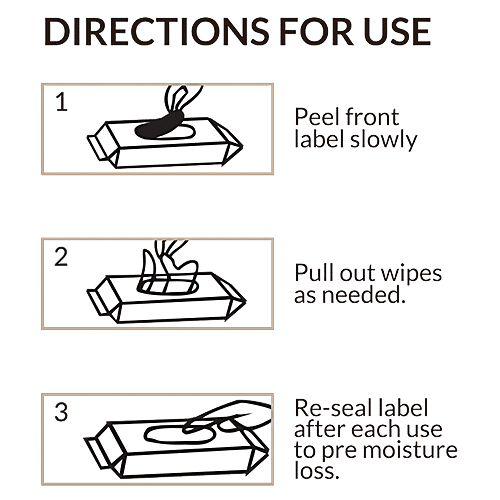 DIRECTIONS FOR USE

1

Peel front label slowly

2

Pull out wipes as needed.

3

Re-seal label after each use to pre moisture loss.