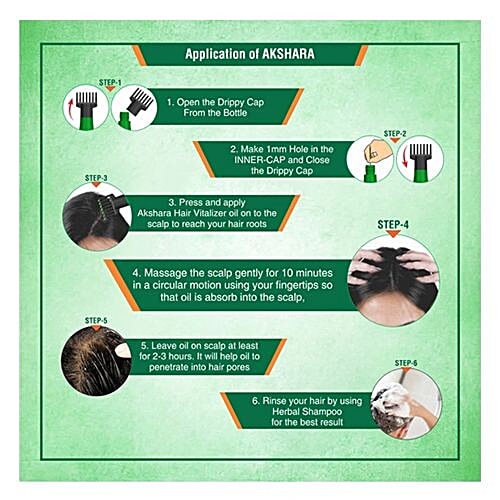 Application of AKSHARA

STEP-1

1. Open the Drippy Cap From the Bottle

STEP-2

2. Make 1mm Hole in the INNER-CAP and Close the Drippy Cap

STEP-3

3. Press and apply Akshara Hair Vitalizer oil on to the scalp to reach your hair roots

STEP-4

4. Massage the scalp gently for 10 minutes in a circular motion using your fingertips so that oil is absorb into the scalp,

STEP-5

5. Leave oil on scalp at least for 2-3 hours. It will help oil to penetrate into hair pores

STEP-6

6. Rinse your hair by using Herbal Shampoo for the best result