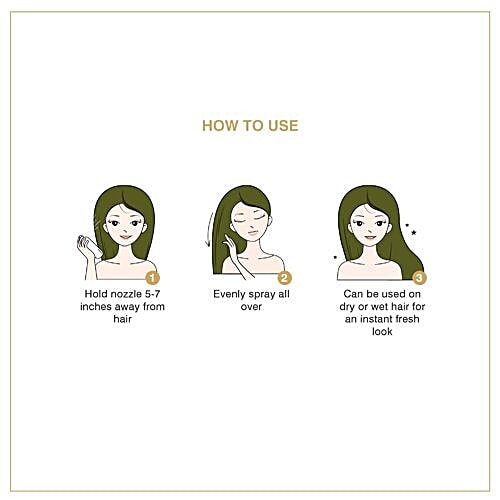 HOW TO USE

1
Hold nozzle 5-7 inches away from hair

2
Evenly spray all over

3
Can be used on dry or wet hair for an instant fresh look