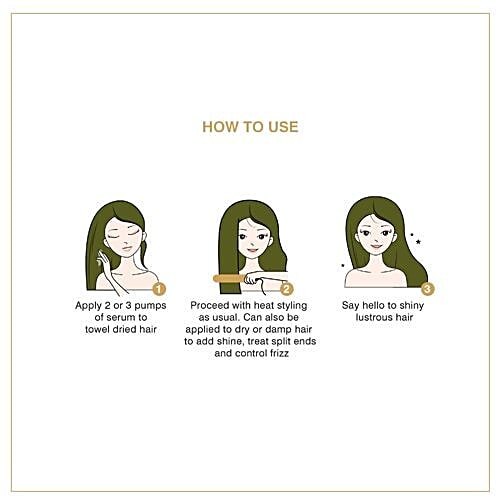 HOW TO USE

1
Apply 2 or 3 pumps of serum to towel dried hair

2
Proceed with heat styling as usual. Can also be applied to dry or damp hair to add shine, treat split ends and control frizz

3
Say hello to shiny lustrous hair