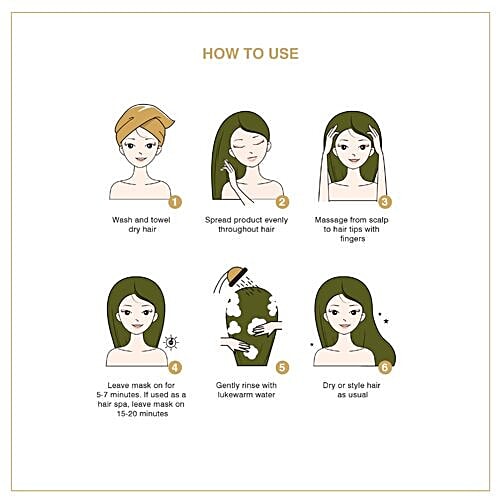 HOW TO USE

1
Wash and towel dry hair

2
Spread product evenly throughout hair

3
Massage from scalp to hair tips with fingers

4
Leave mask on for 5-7 minutes. If used as a hair spa, leave mask on 15-20 minutes

5
Gently rinse with lukewarm water

6
Dry or style hair as usual