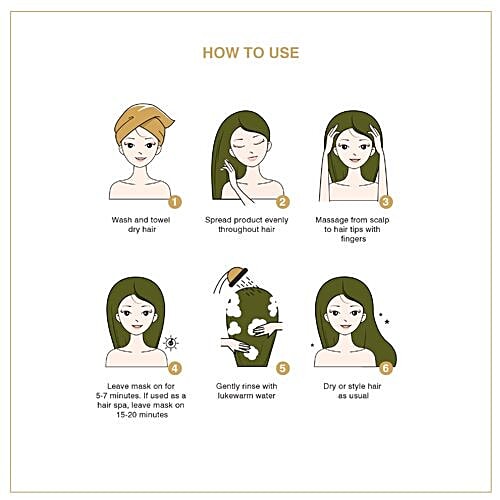 HOW TO USE

1
Wash and towel dry hair

2
Spread product evenly throughout hair

3
Massage from scalp to hair tips with fingers

4
Leave mask on for 5-7 minutes. If used as a hair spa, leave mask on 15-20 minutes

5
Gently rinse with lukewarm water

6
Dry or style hair as usual