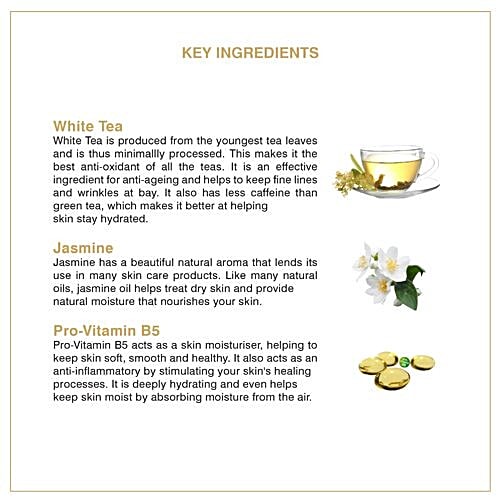 KEY INGREDIENTS

White Tea
White Tea is produced from the youngest tea leaves and is thus minimallly processed. This makes it the best anti-oxidant of all the teas. It is an effective ingredient for anti-ageing and helps to keep fine lines and wrinkles at bay. It also has less caffeine than green tea, which makes it better at helping skin stay hydrated.

Jasmine
Jasmine has a beautiful natural aroma that lends its use in many skin care products. Like many natural oils, jasmine oil helps treat dry skin and provide natural moisture that nourishes your skin.

Pro-Vitamin B5
Pro-Vitamin B5 acts as a skin moisturiser, helping to keep skin soft, smooth and healthy. It also acts as an anti-inflammatory by stimulating your skin's healing processes. It is deeply hydrating and even helps keep skin moist by absorbing moisture from the air.