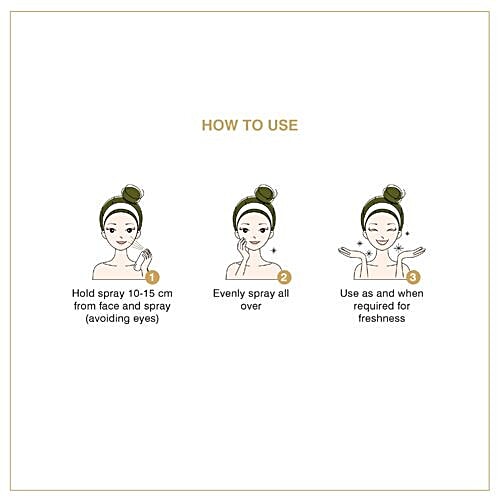 HOW TO USE

1
Hold spray 10-15 cm from face and spray (avoiding eyes)

2
Evenly spray all over

3
Use as and when required for freshness