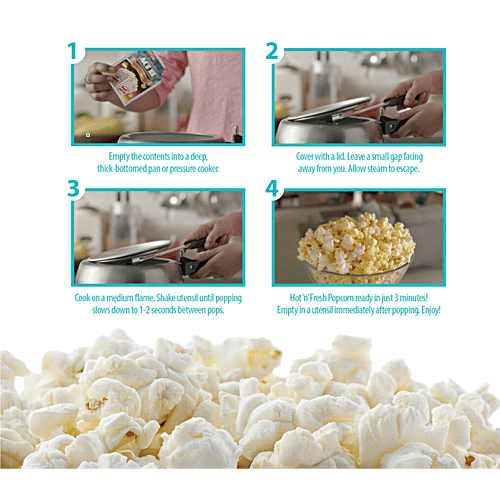 1

Empty the contents into a deep, thick-bottomed pan or pressure cooker.

2

Cover with a lid. Leave a small gap facing away from you. Allow steam to escape.

3

Cook on a medium flame. Shake utensil until popping slows down to 1-2 seconds between pops.

4

Hot 'n' Fresh Popcorn ready in just 3 minutes! Empty in a utensil immediately after popping. Enjoy!