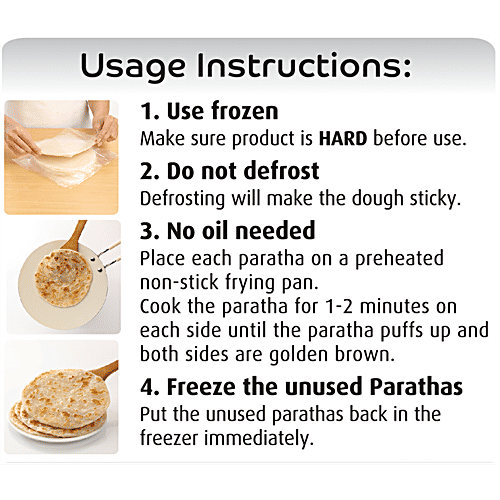 Usage Instructions:

1. Use frozen
Make sure product is HARD before use.

2. Do not defrost
Defrosting will make the dough sticky.

3. No oil needed
Place each paratha on a preheated non-stick frying pan.
Cook the paratha for 1-2 minutes on each side until the paratha puffs up and both sides are golden brown.

4. Freeze the unused Parathas
Put the unused parathas back in the freezer immediately.