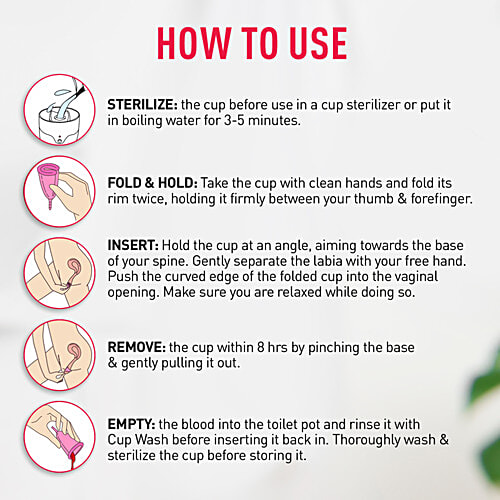 HOW TO USE

STERILIZE: the cup before use in a cup sterilizer or put it in boiling water for 3-5 minutes.

FOLD & HOLD: Take the cup with clean hands and fold its rim twice, holding it firmly between your thumb & forefinger.

INSERT: Hold the cup at an angle, aiming towards the base of your spine. Gently separate the labia with your free hand. Push the curved edge of the folded cup into the vaginal opening. Make sure you are relaxed while doing so.

REMOVE: the cup within 8 hrs by pinching the base & gently pulling it out.

EMPTY: the blood into the toilet pot and rinse it with Cup Wash before inserting it back in. Thoroughly wash & sterilize the cup before storing it.